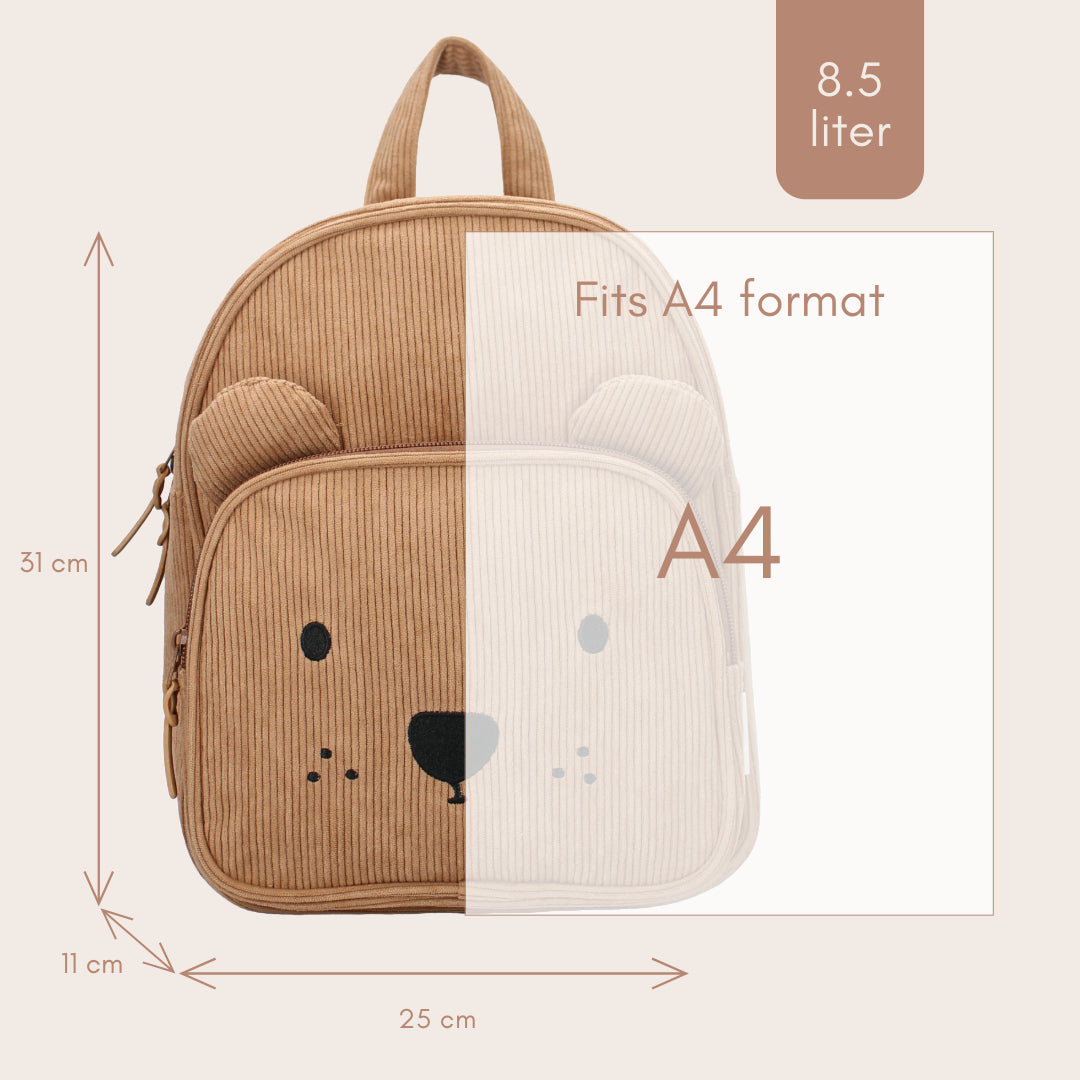 8.5 liter

Fits A4 format

A4

31 cm

11 cm

25 cm